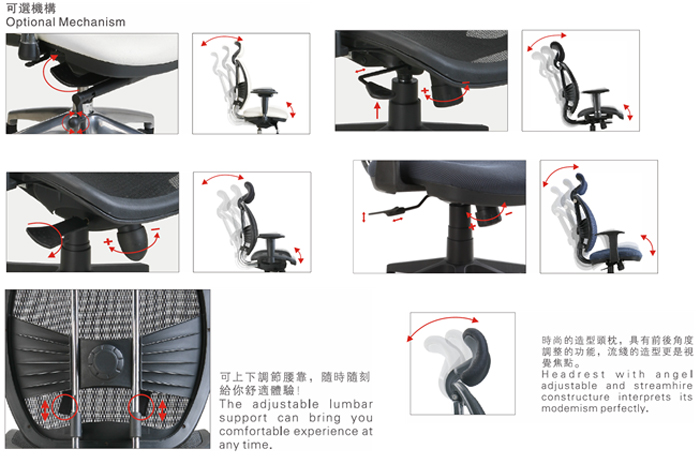 可選機構
Optional Mechanism

可上下調節腰靠，隨時隨刻給你舒適體驗！
The adjustable lumbar support can bring you comfortable experience at any time.

時尚的造型頭枕，具有前後角度調整的功能，流綫的造型更是視覺焦點。
Headrest with angel adjustable and streamhire constructure interprets its modemism perfectly.