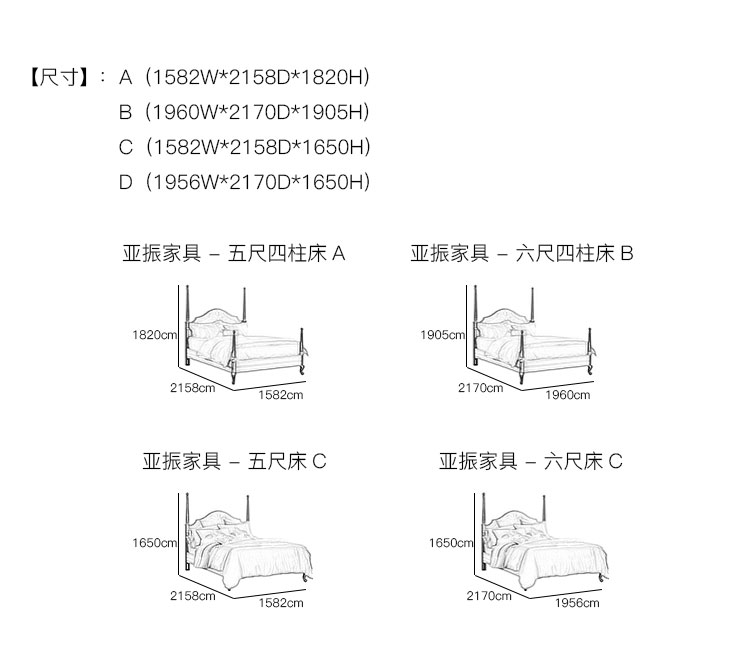 【尺寸】： A（1582W*2158D*1820H）
B（1960W*2170D*1905H）
C（1582W*2158D*1650H）
D（1956W*2170D*1650H）

亚振家具 – 五尺四柱床 A

1820cm
2158cm
1582cm

亚振家具 – 六尺四柱床 B

1905cm
2170cm
1960cm

亚振家具 – 五尺床 C

1650cm
2158cm
1582cm

亚振家具 – 六尺床 C

1650cm
2170cm
1956cm