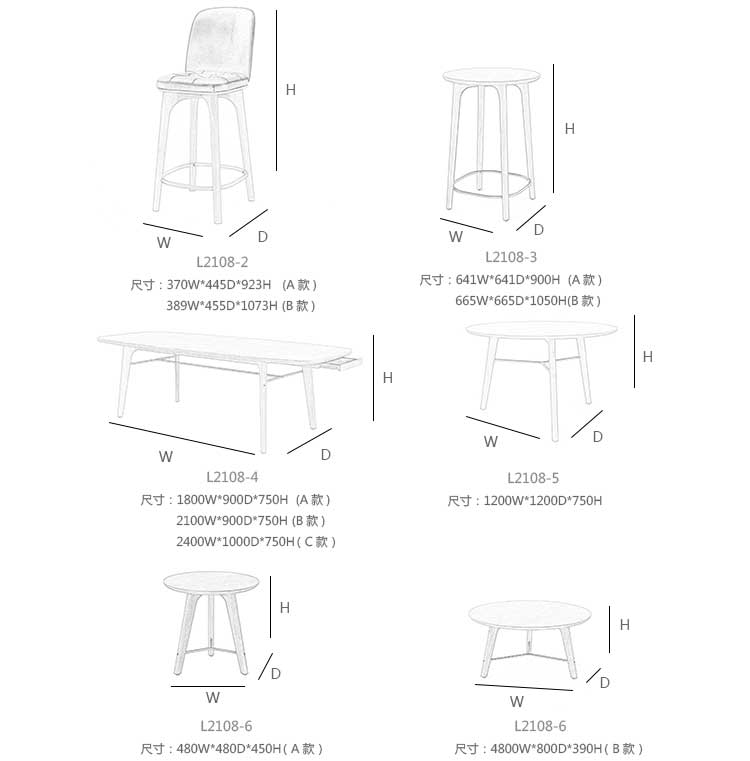 H
W
D
L2108-2
尺寸：370W*445D*923H （A 款）
389W*455D*1073H (B 款）

H
W
D
L2108-3
尺寸：641W*641D*900H （A 款）
665W*665D*1050H(B 款）

H
W
D
L2108-4
尺寸：1800W*900D*750H （A 款）
2100W*900D*750H (B 款）
2400W*1000D*750H ( C 款）

H
W
D
L2108-5
尺寸：1200W*1200D*750H

H
D
W
L2108-6
尺寸：480W*480D*450H ( A 款）

H
D
W
L2108-6
尺寸：4800W*800D*390H ( B 款）